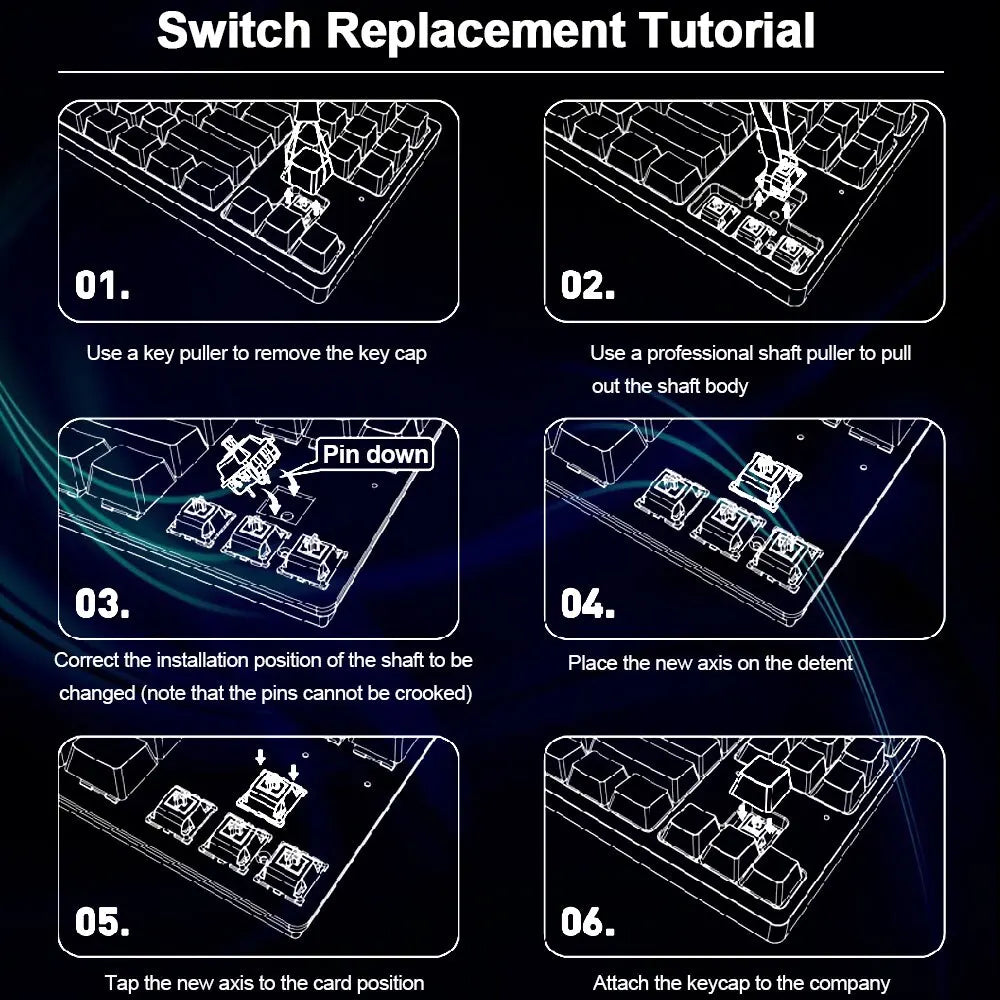 Switch Replacement Tutorial

01.

Use a key puller to remove the key cap

02.

Use a professional shaft puller to pull out the shaft body

Pin down

03.

Correct the installation position of the shaft to be changed (note that the pins cannot be crooked)

04.

Place the new axis on the detent

05.

Tap the new axis to the card position

06.

Attach the keycap to the company