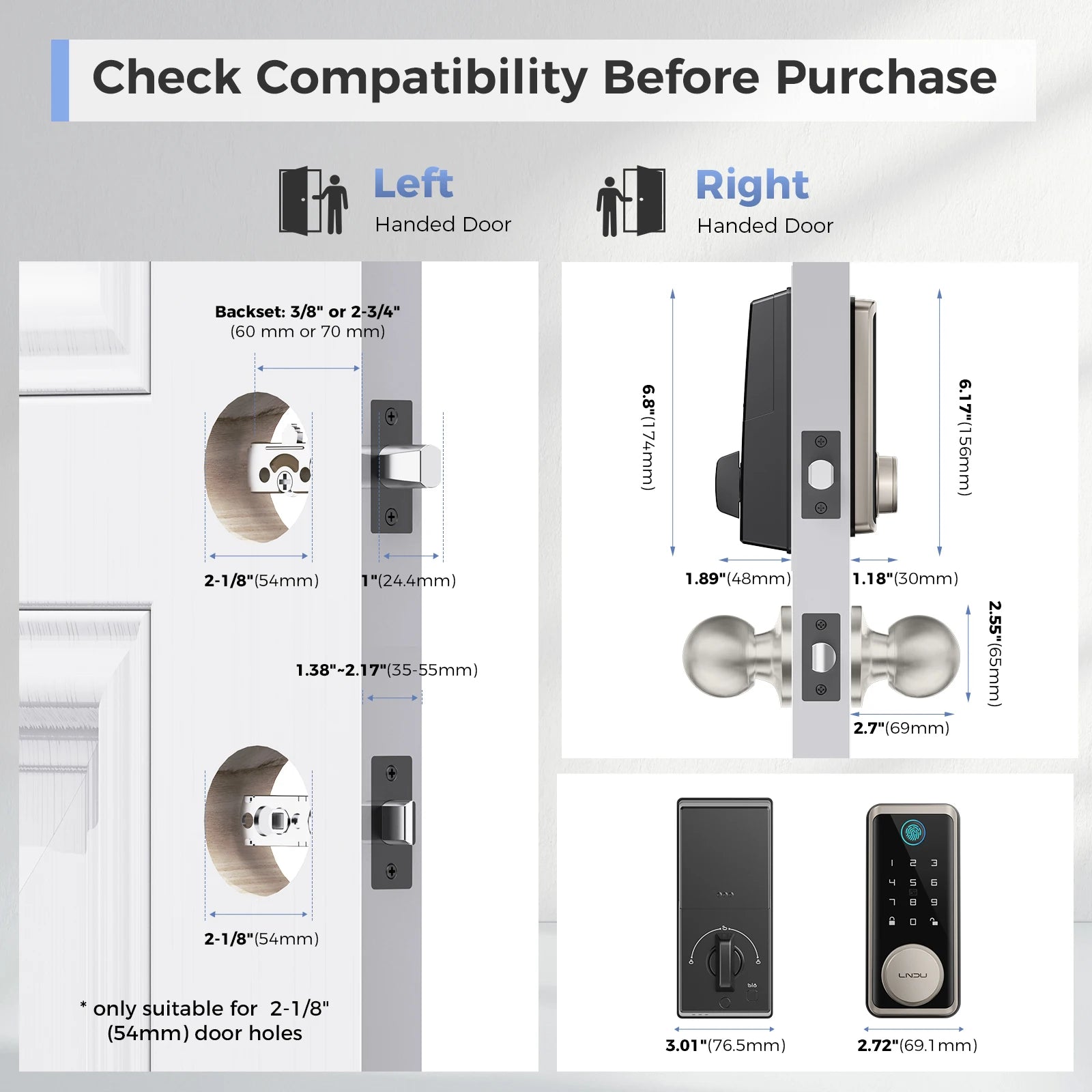 Check Compatibility Before Purchase

Left
Handed Door

Right
Handed Door

Backset: 3/8" or 2-3/4"
(60 mm or 70 mm)

2-1/8"(54mm)

1"(24.4mm)

1.38"~2.17"(35-55mm)

2-1/8"(54mm)

* only suitable for 2-1/8" (54mm) door holes

6.8"(174mm)

6.17"(156mm)

1.89"(48mm)

1.18"(30mm)

2.55"(65mm)

2.7"(69mm)

1 2 3
4 5 6
7 8 9
0

LNDU

3.01"(76.5mm)

2.72"(69.1mm)