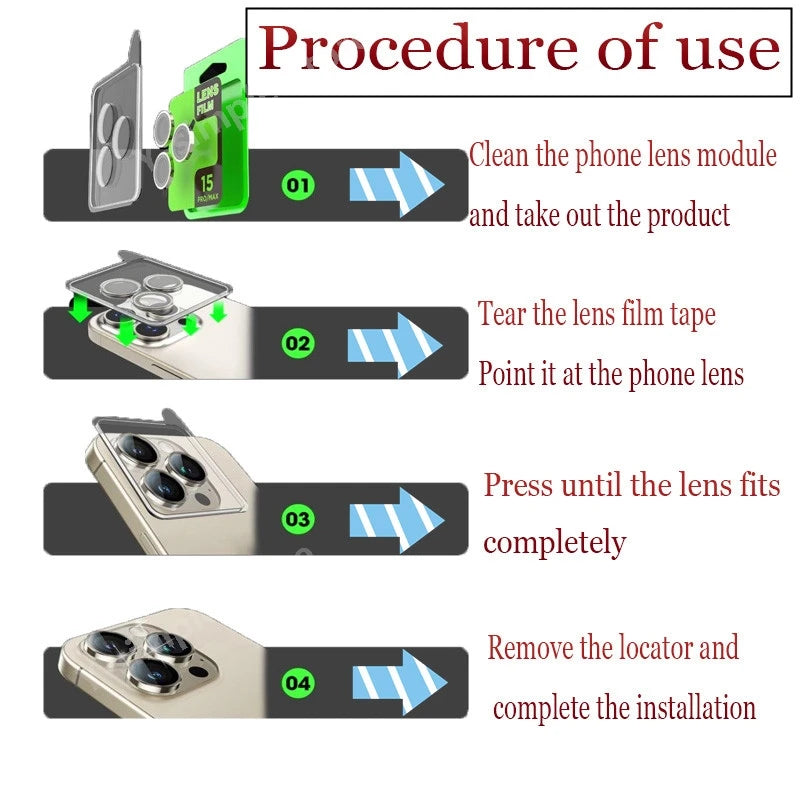 Procedure of use

LENS FILM

15 PRO/MAX

01

Clean the phone lens module and take out the product

02

Tear the lens film tape

Point it at the phone lens

03

Press until the lens fits completely

04

Remove the locator and complete the installation