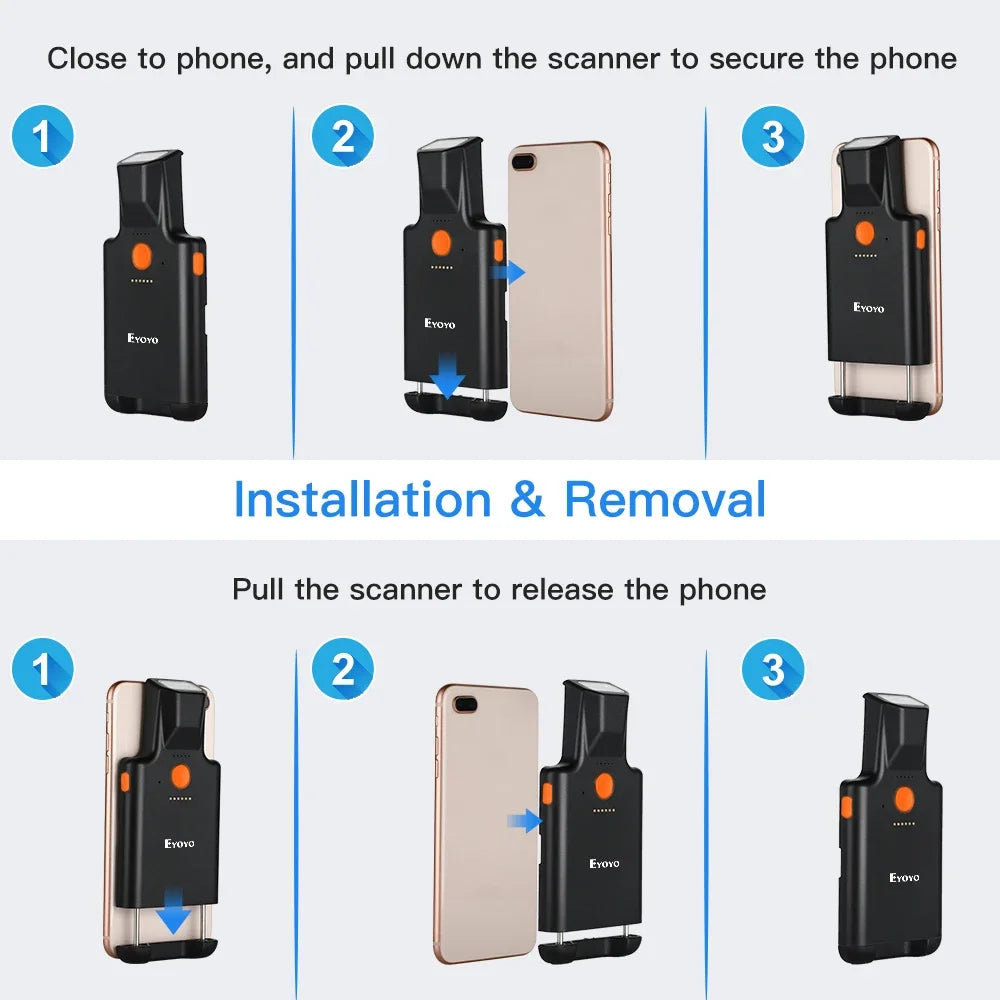 Close to phone, and pull down the scanner to secure the phone

1

Eyoyo

2

Eyoyo

3

Eyoyo

Installation & Removal

Pull the scanner to release the phone

1

Eyoyo

2

Eyoyo

3

Eyoyo