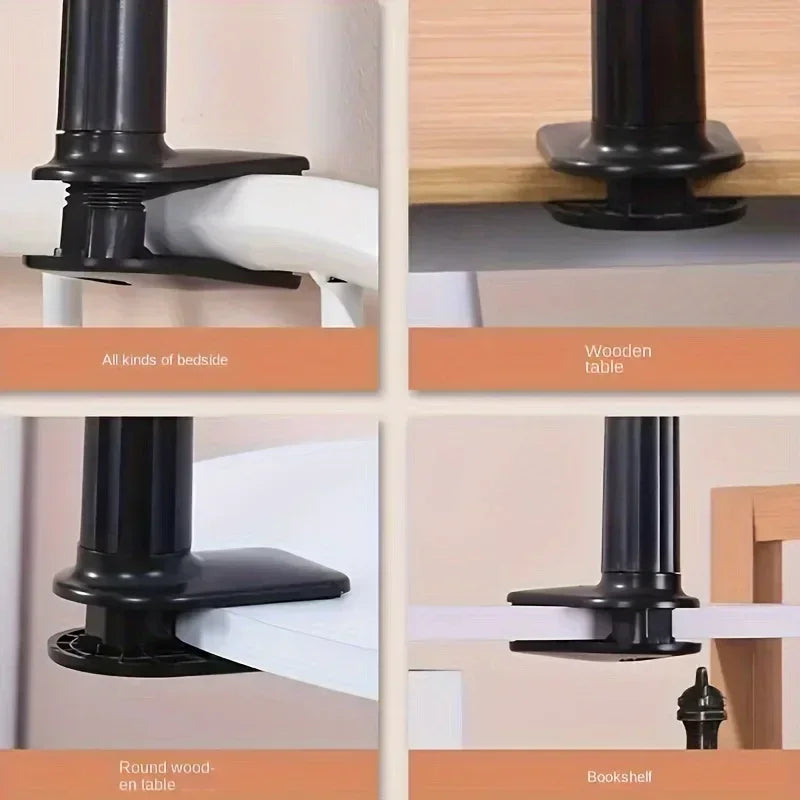 All kinds of bedside

Wooden table

Round wooden table

Bookshelf