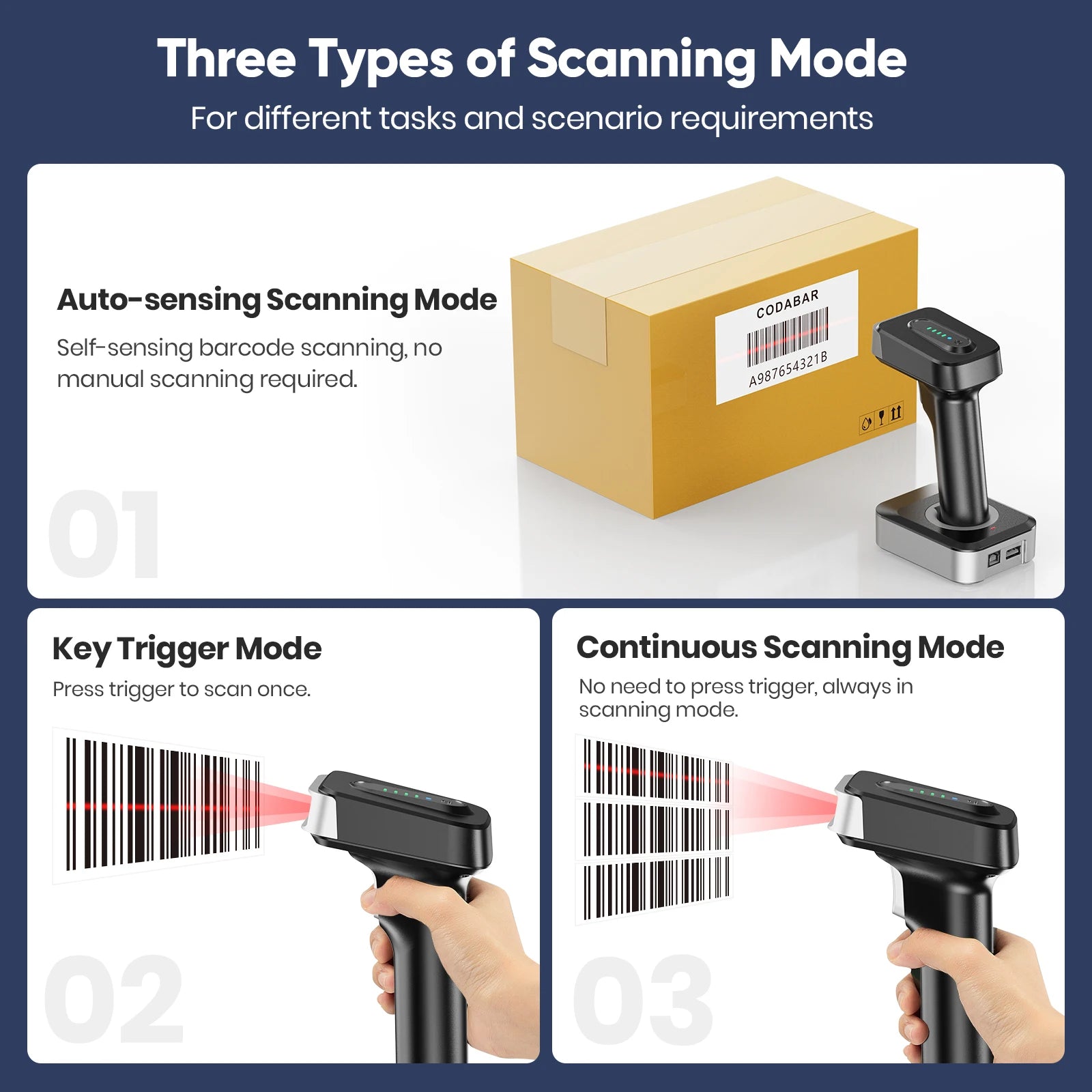 Three Types of Scanning Mode

For different tasks and scenario requirements

Auto-sensing Scanning Mode

Self-sensing barcode scanning, no manual scanning required.

CODABAR

A987654321B

01

Key Trigger Mode

Press trigger to scan once.

02

Continuous Scanning Mode

No need to press trigger, always in scanning mode.

03