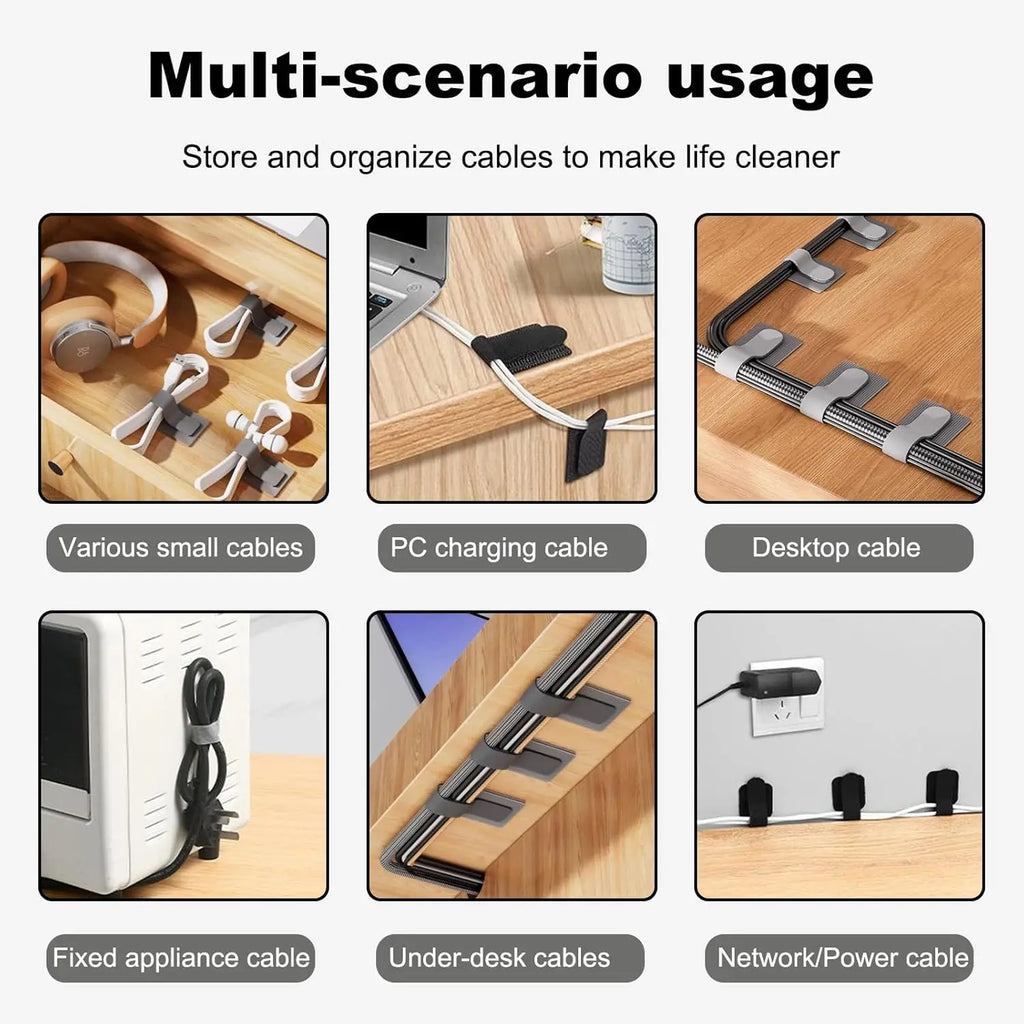 Multi-scenario usage

Store and organize cables to make life cleaner

Various small cables

PC charging cable

Desktop cable

Fixed appliance cable

Under-desk cables

Network/Power cable