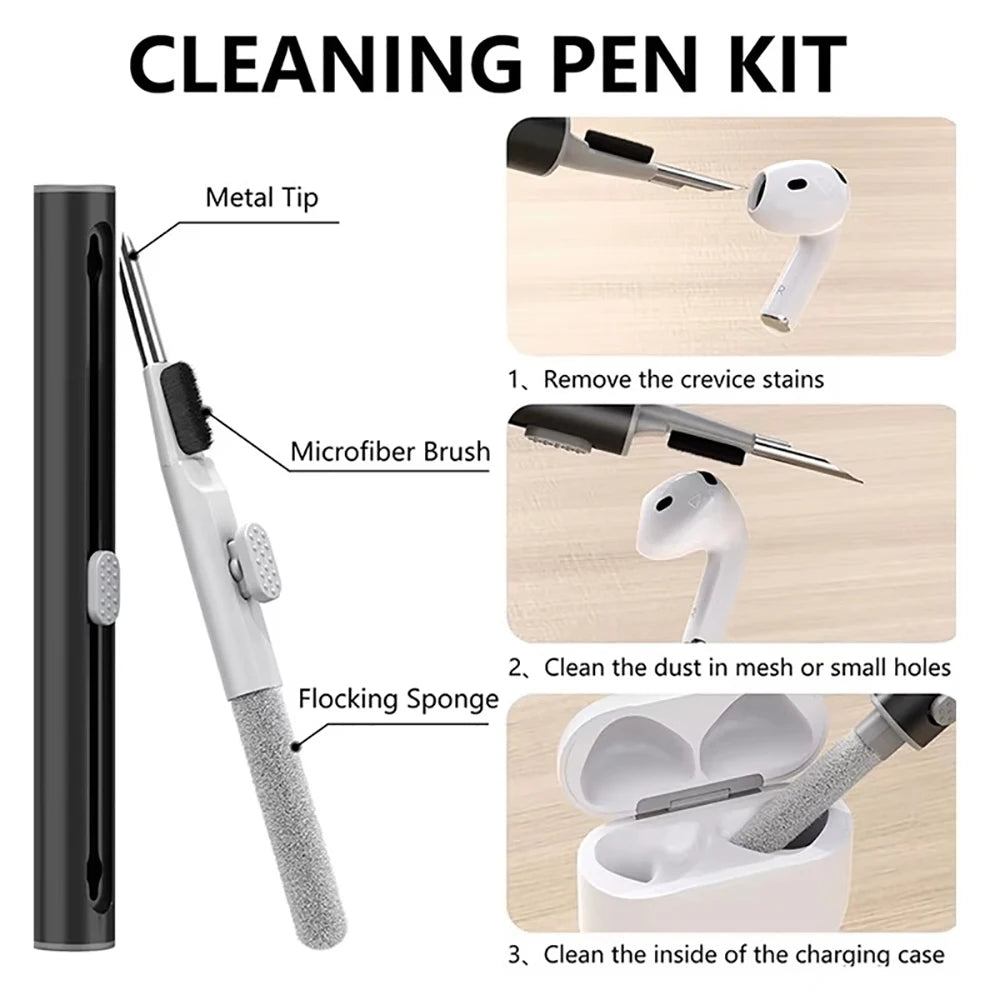 CLEANING PEN KIT

Metal Tip

Microfiber Brush

Flocking Sponge

1、Remove the crevice stains

2、Clean the dust in mesh or small holes

3、Clean the inside of the charging case