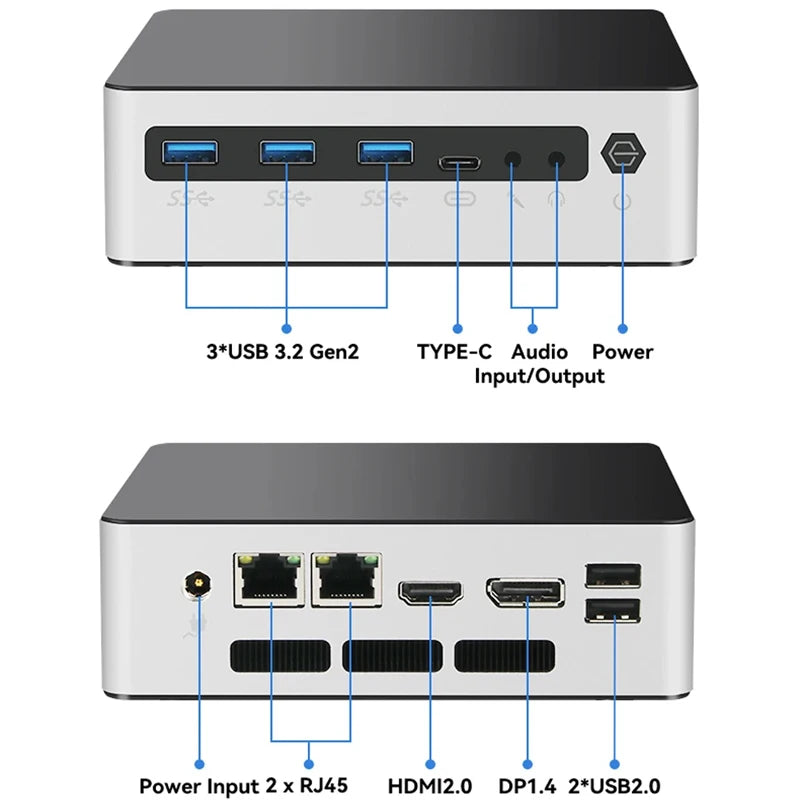 SS SS SS

3*USB 3.2 Gen2

TYPE-C

Audio Input/Output

Power

Power Input

2 x RJ45

HDMI2.0

DP1.4

2*USB2.0