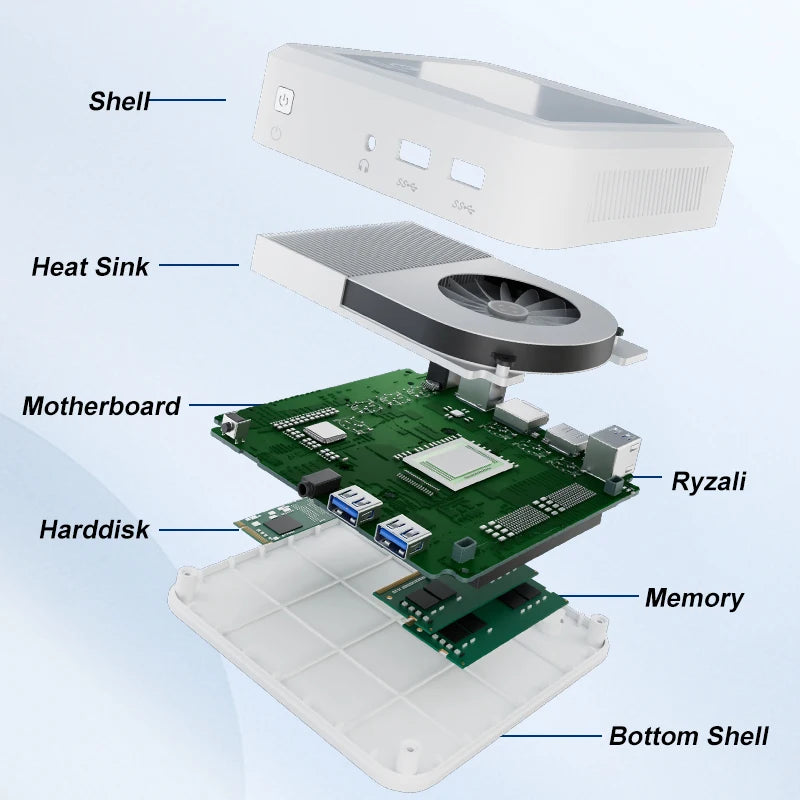 Shell

Heat Sink

Motherboard

Ryzali

Harddisk

Memory

Bottom Shell