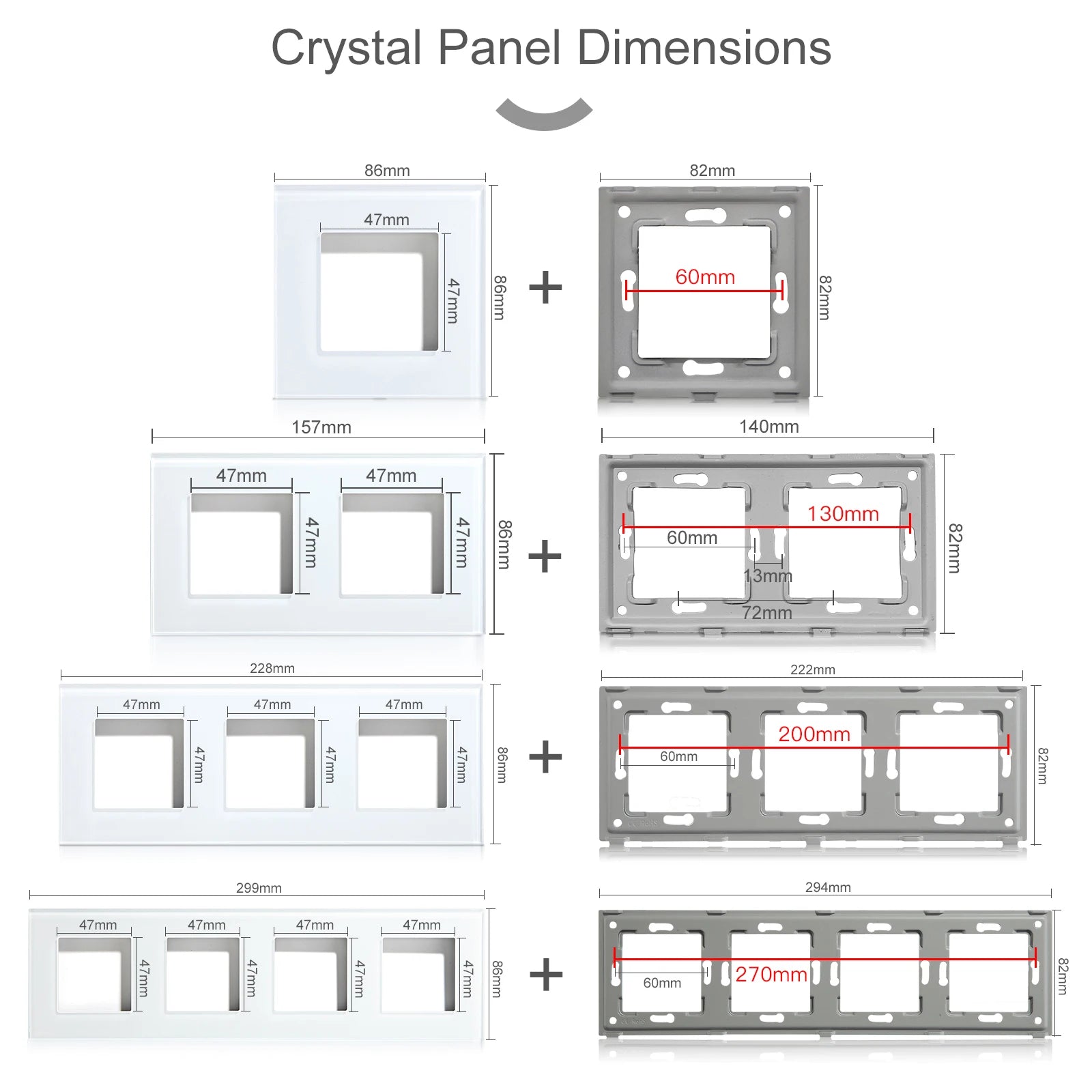 Crystal Panel Dimensions

86mm
47mm
47mm
86mm
+
82mm
60mm
82mm

157mm
47mm
47mm
47mm
47mm
86mm
+
140mm
130mm
60mm
13mm
72mm
82mm

228mm
47mm
47mm
47mm
47mm
47mm
47mm
86mm
+
222mm
200mm
60mm
82mm

299mm
47mm
47mm
47mm
47mm
47mm
47mm
47mm
47mm
86mm
+
294mm
270mm
60mm
82mm