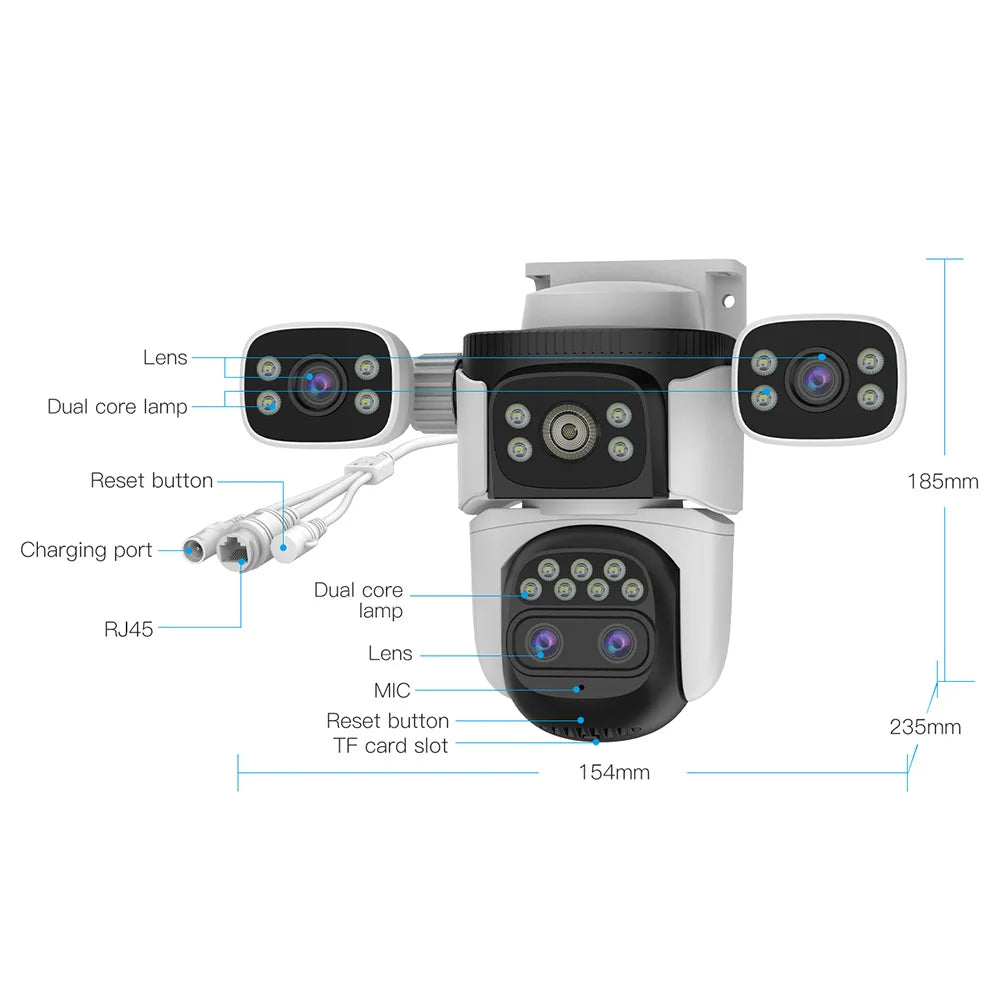 Lens
Dual core lamp
Reset button
Charging port
RJ45
Dual core lamp
Lens
MIC
Reset button
TF card slot
185mm
235mm
154mm