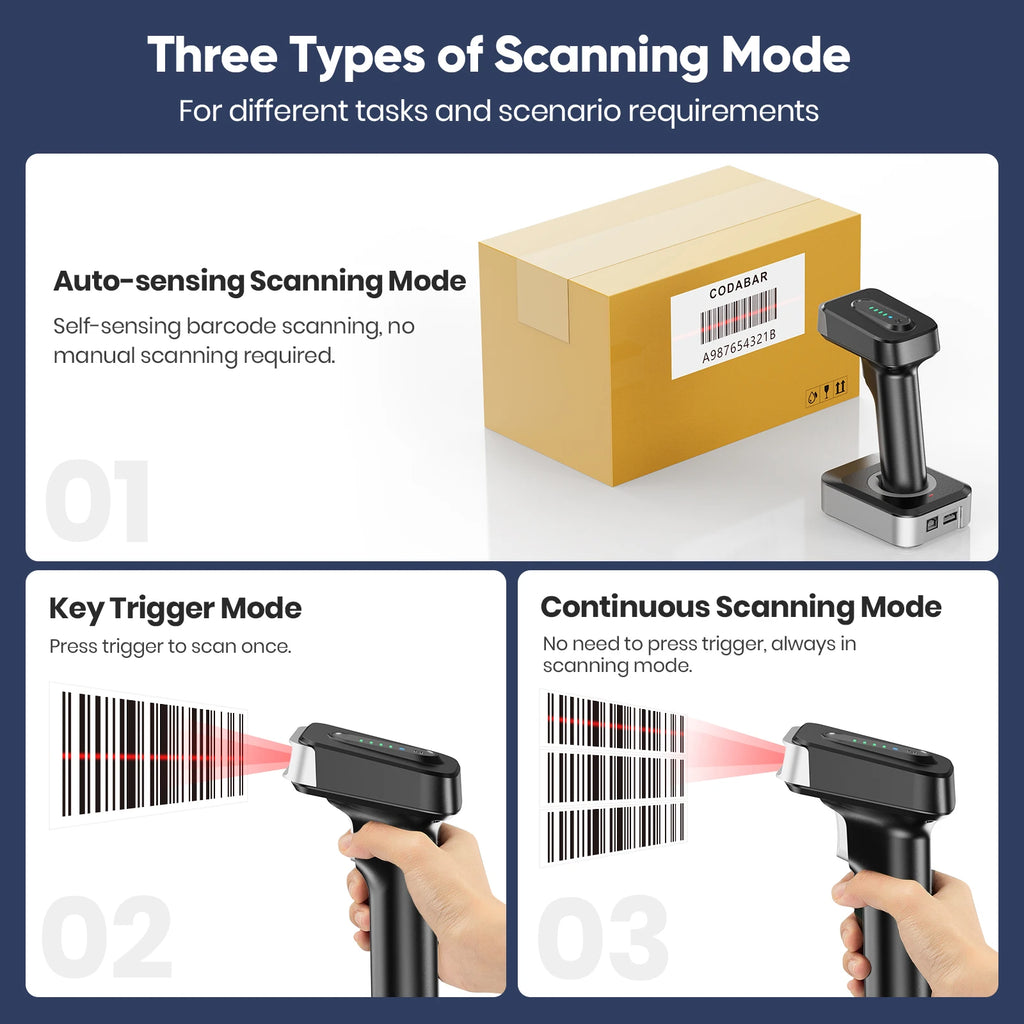 Three Types of Scanning Mode
For different tasks and scenario requirements

Auto-sensing Scanning Mode
Self-sensing barcode scanning, no manual scanning required.

CODABAR
A987654321B

01

Key Trigger Mode
Press trigger to scan once.

02

Continuous Scanning Mode
No need to press trigger, always in scanning mode.

03